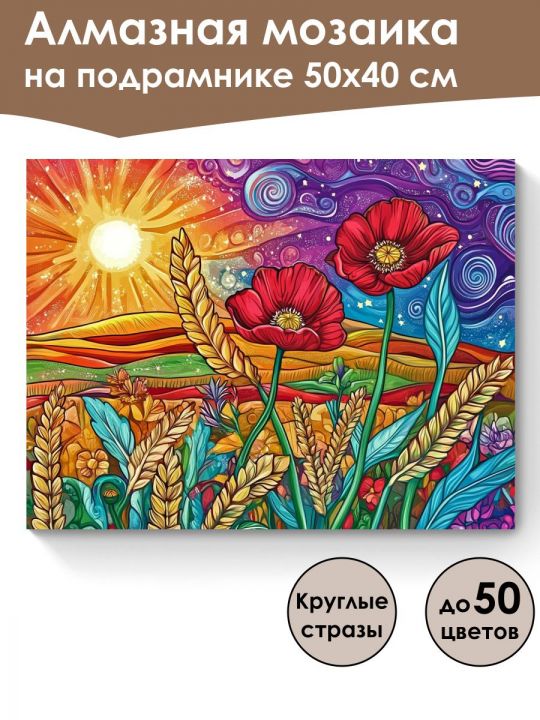 Алмазная мозаика
на подрамнике 50х40 см

Круглые стразы

до 50 цветов