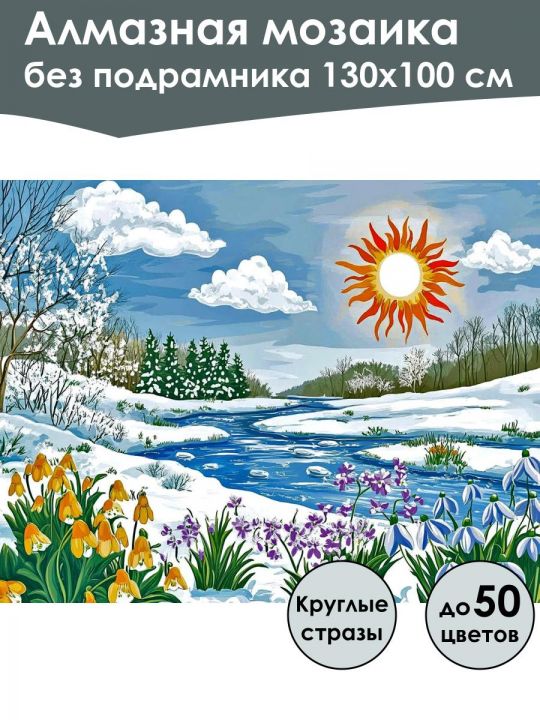 Алмазная мозаика
без подрамника 130х100 см

Круглые стразы

до 50 цветов