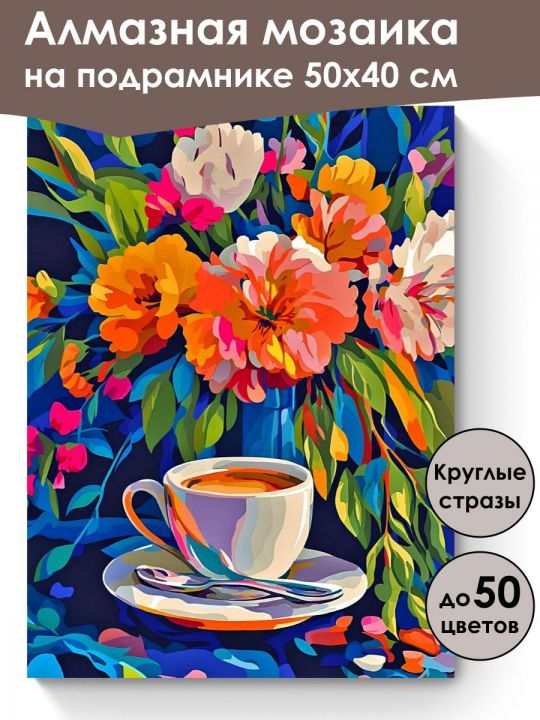 Алмазная мозаика на подрамнике 50х40 см

Круглые стразы

до 50 цветов