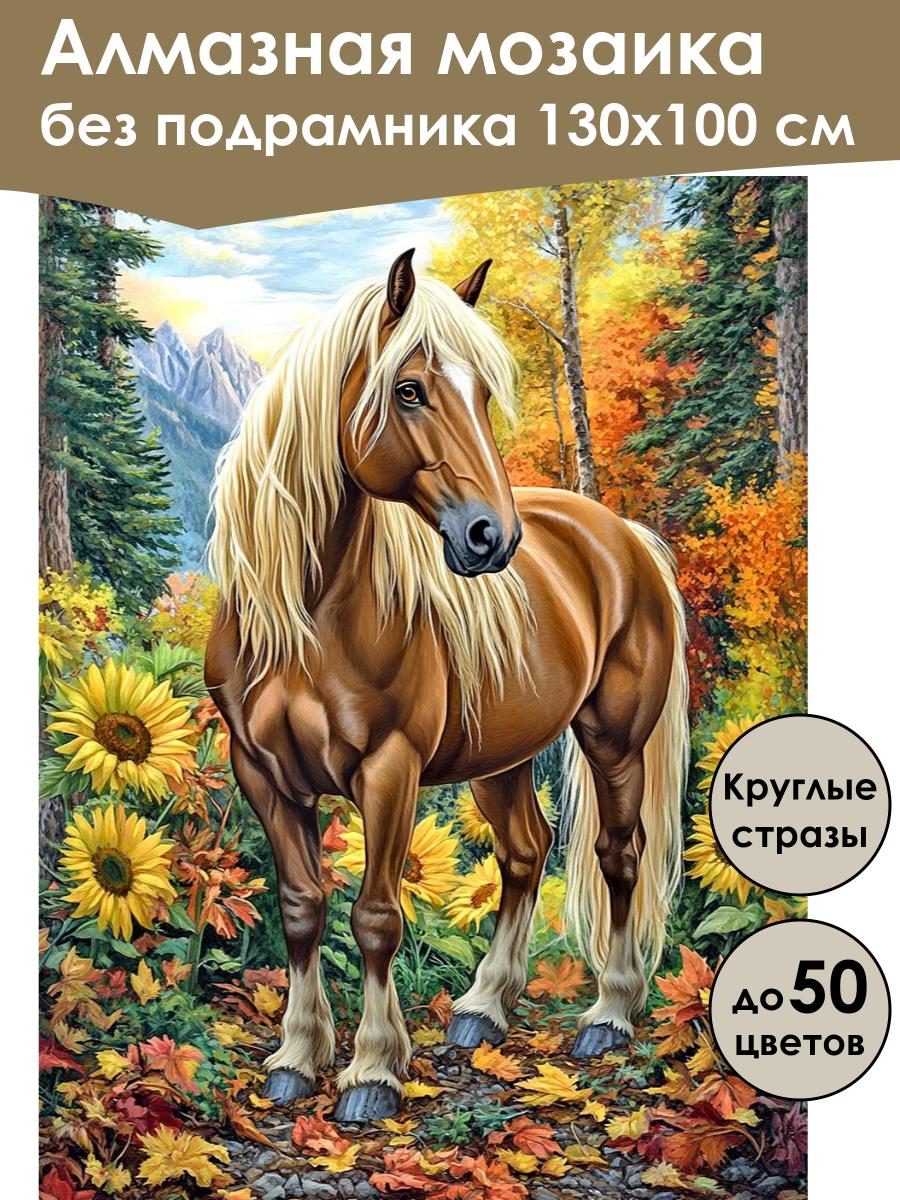 Алмазная мозаика
без подрамника 130х100 см

Круглые стразы

до 50 цветов