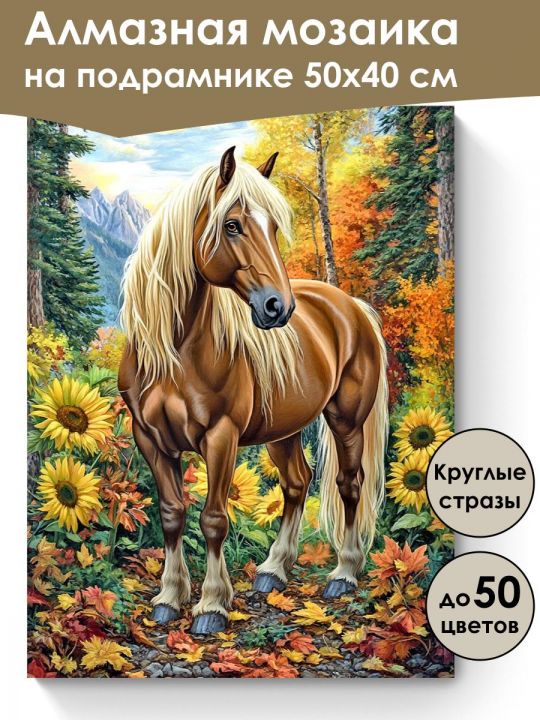 Алмазная мозаика на подрамнике 50x40 см

Круглые стразы

до 50 цветов