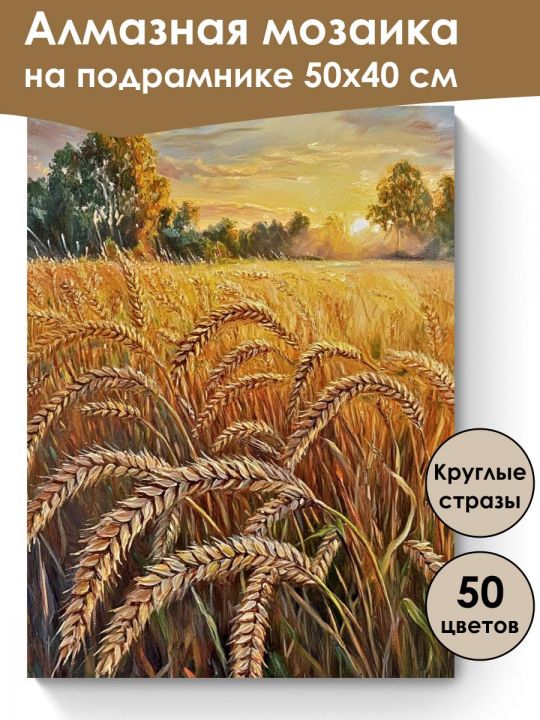 Алмазная мозаика на подрамнике 50х40 см

Круглые стразы

50 цветов