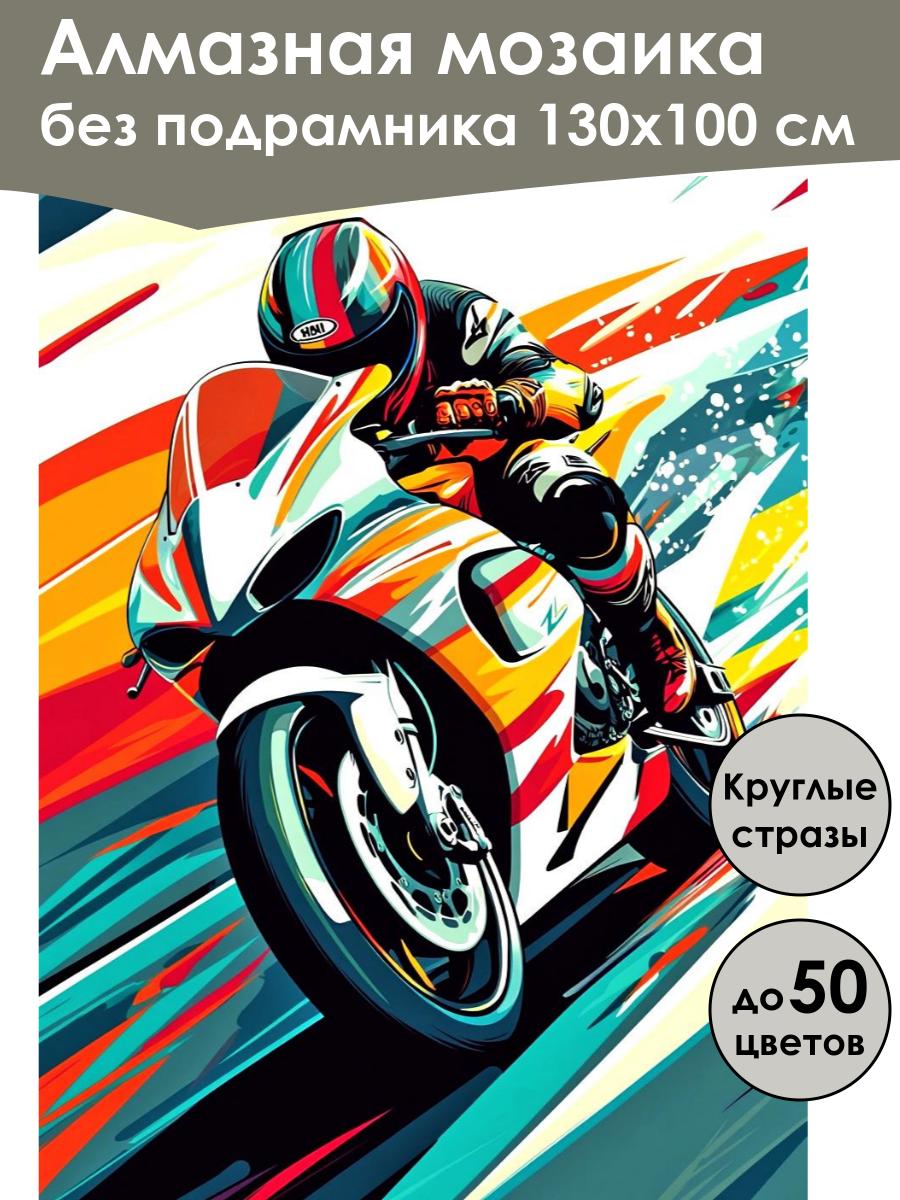 Алмазная мозаика
без подрамника 130х100 см

HBU

Круглые стразы

до 50 цветов