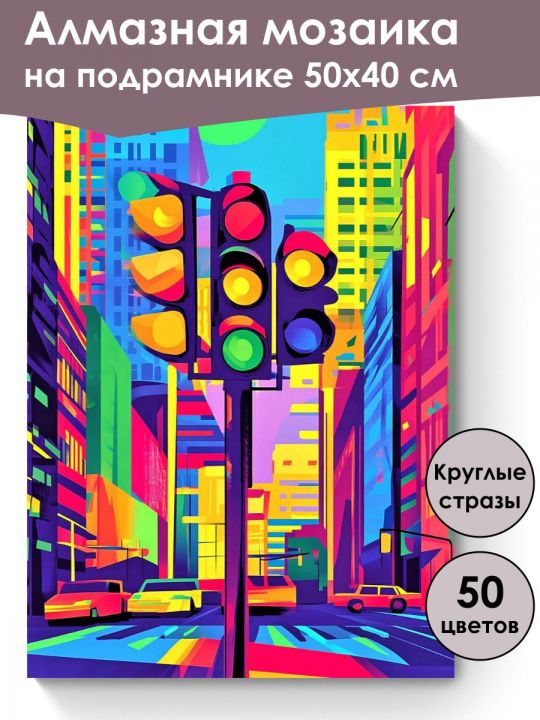 Алмазная мозаика
на подрамнике 50х40 см

Круглые стразы

50 цветов