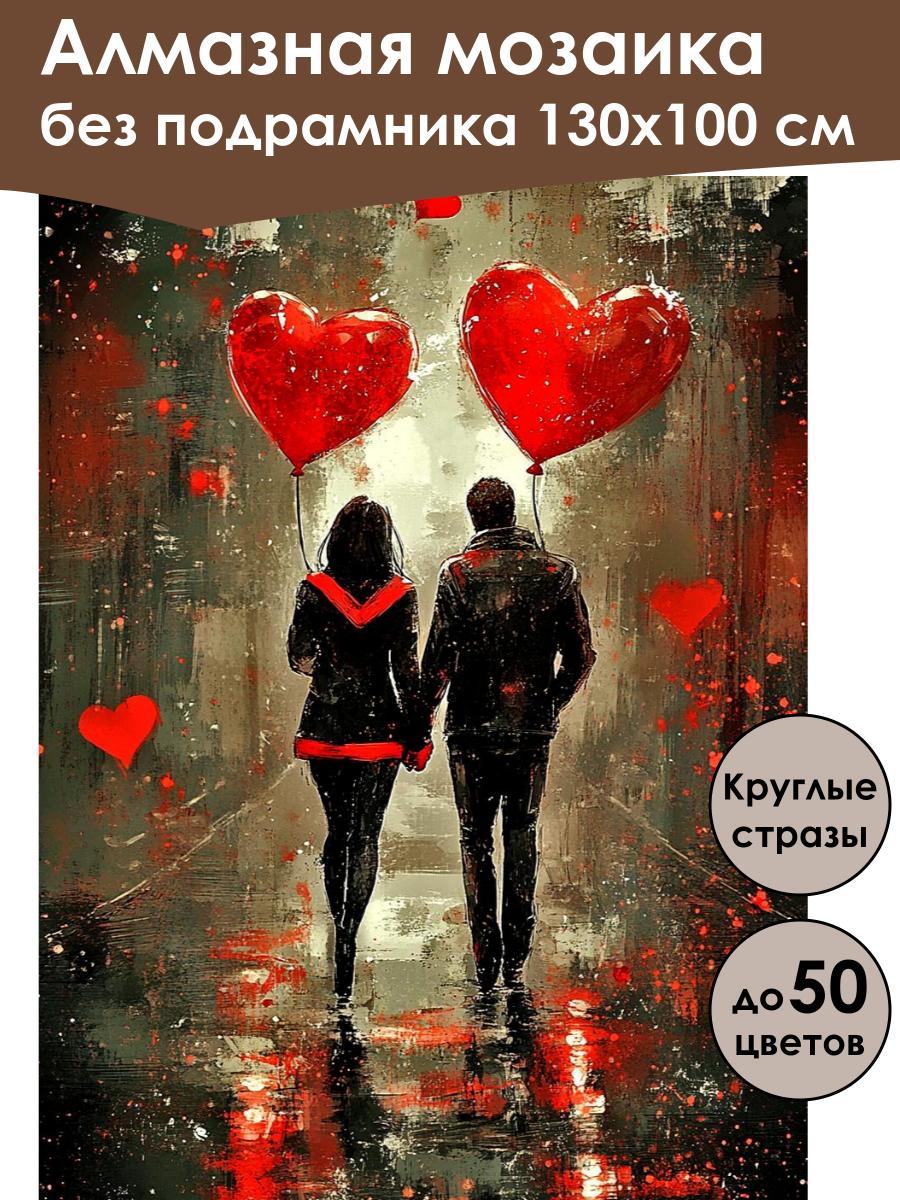 Алмазная мозаика
без подрамника 130х100 см

Круглые стразы

до 50 цветов