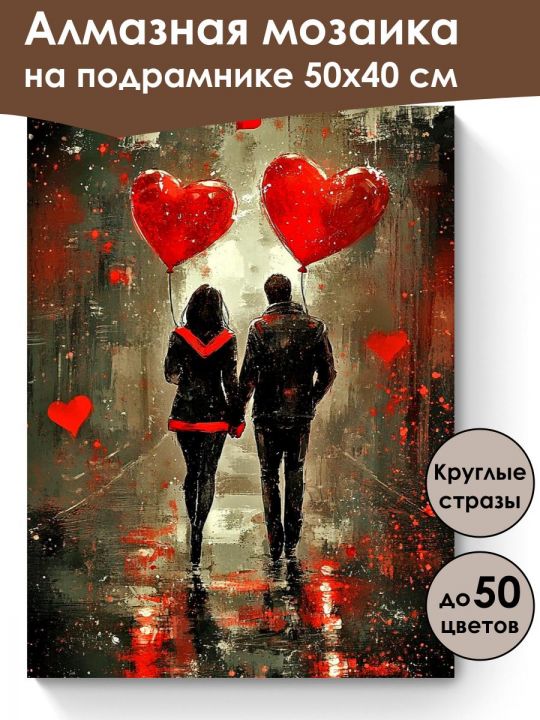 Алмазная мозаика
на подрамнике 50х40 см

Круглые стразы

до 50 цветов