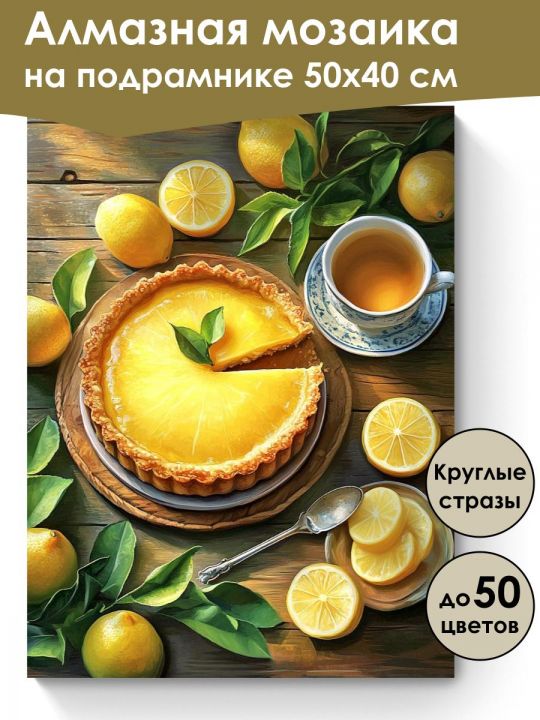 Алмазная мозаика
на подрамнике 50х40 см

Круглые стразы

до 50 цветов