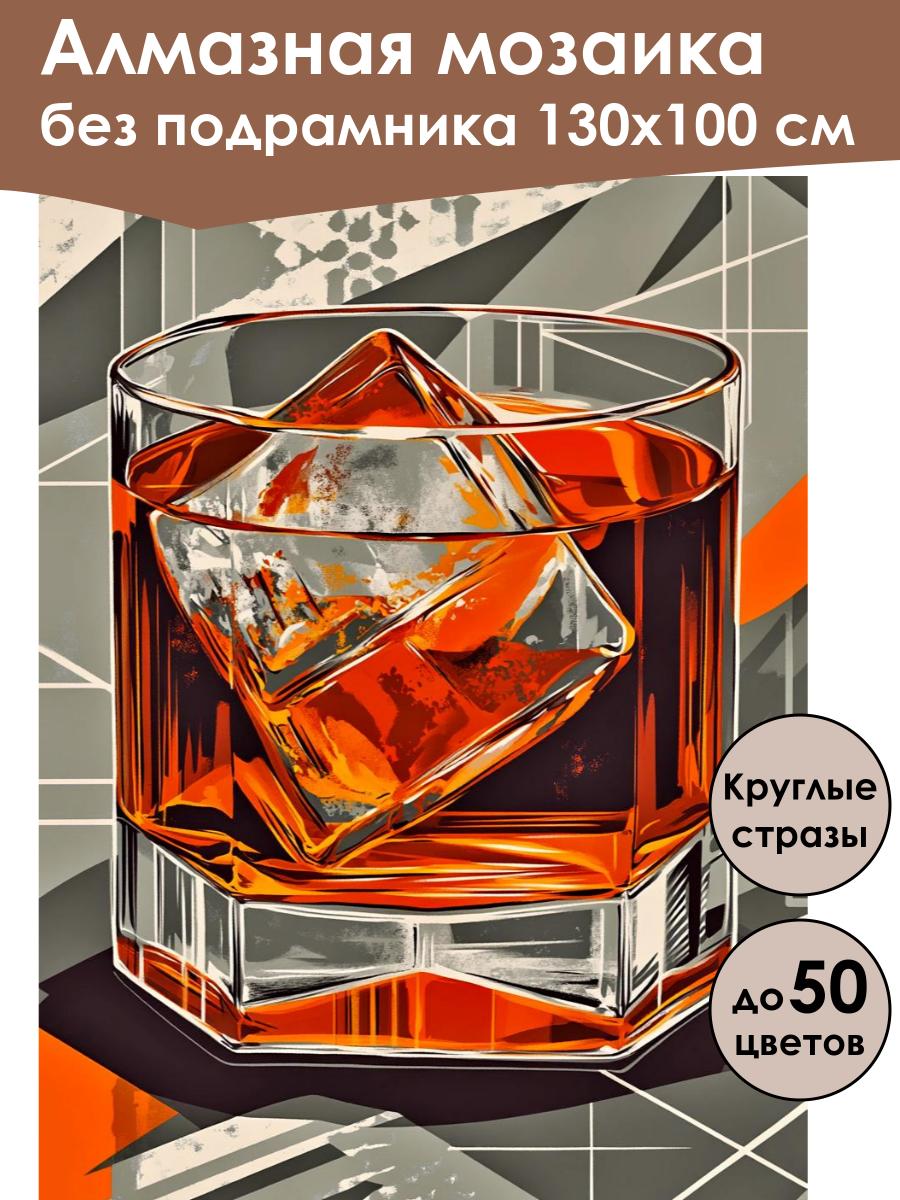 Алмазная мозаика
без подрамника 130х100 см

Круглые стразы

до 50 цветов