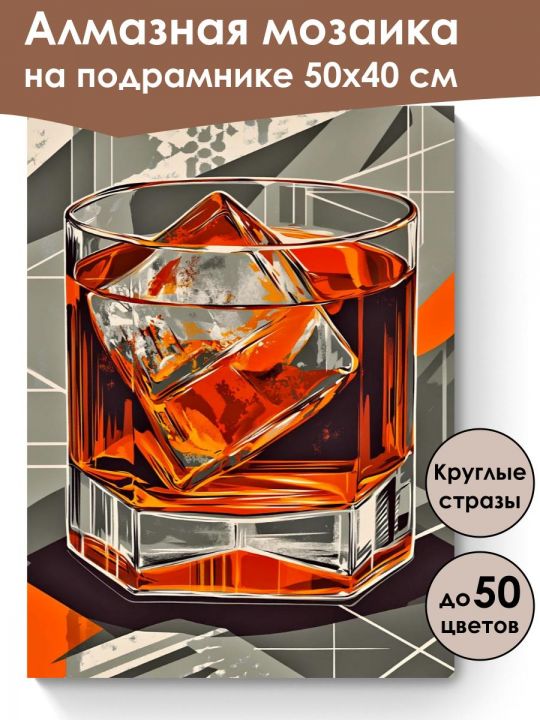 Алмазная мозаика на подрамнике 50х40 см

Круглые стразы

до 50 цветов