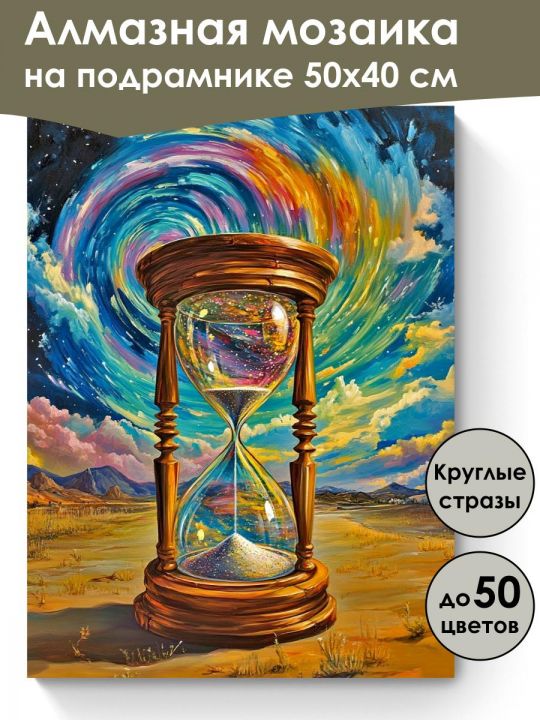 Алмазная мозаика на подрамнике 50х40 см

Круглые стразы

до 50 цветов