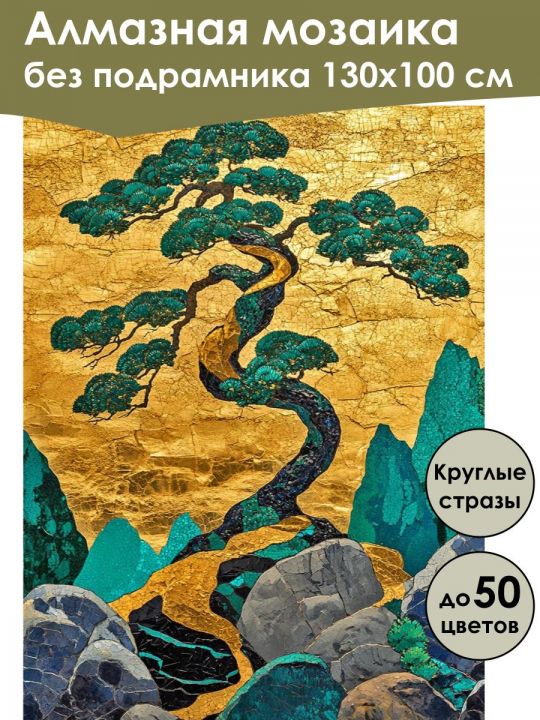 Алмазная мозаика
без подрамника 130х100 см

Круглые стразы

до 50 цветов