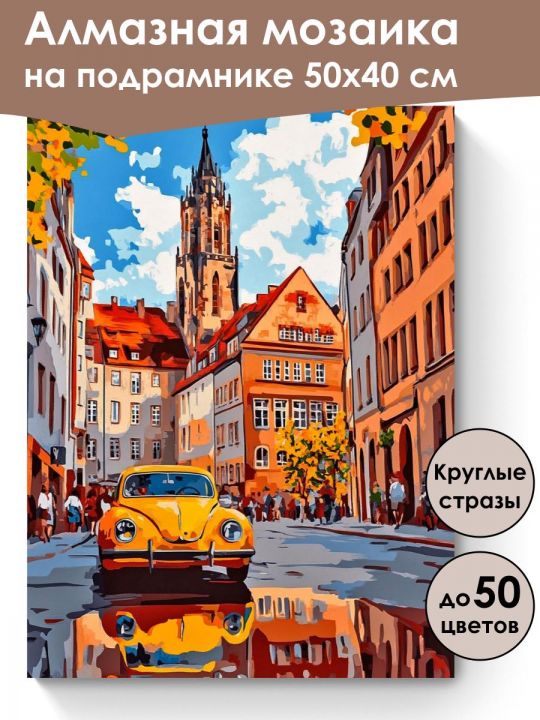 Алмазная мозаика
на подрамнике 50х40 см

Круглые стразы

до 50 цветов