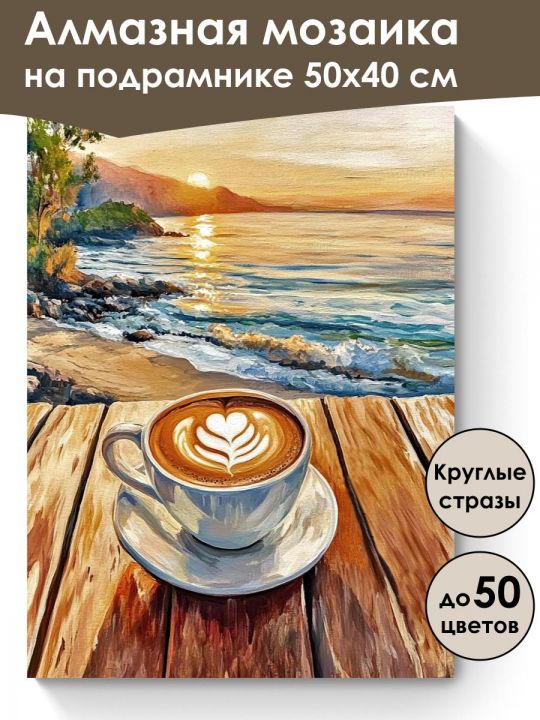 Алмазная мозаика
на подрамнике 50х40 см

Круглые стразы

до 50 цветов