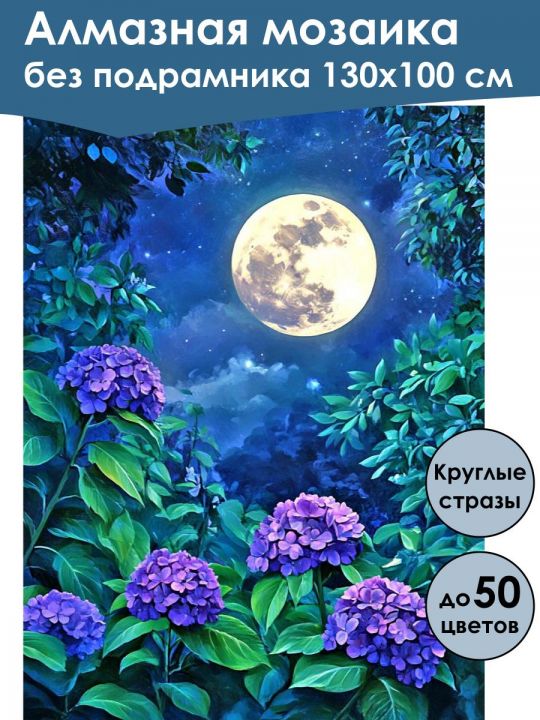 Алмазная мозаика
без подрамника 130х100 см

Круглые стразы

до 50 цветов