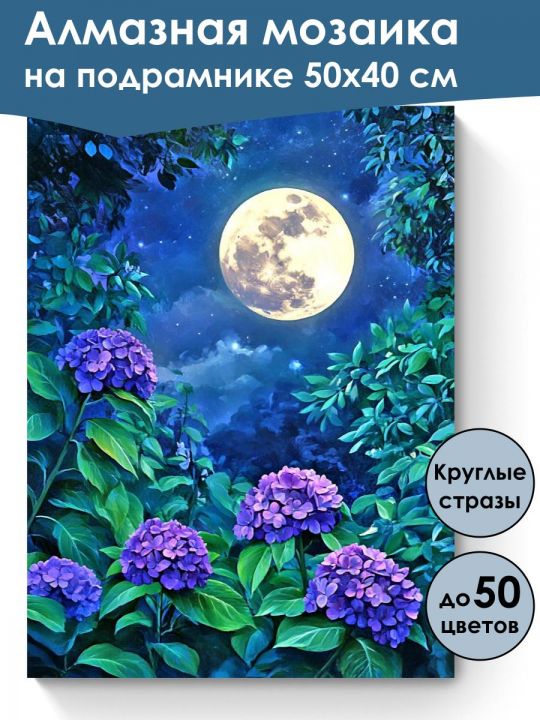 Алмазная мозаика на подрамнике 50х40 см

Круглые стразы

до 50 цветов