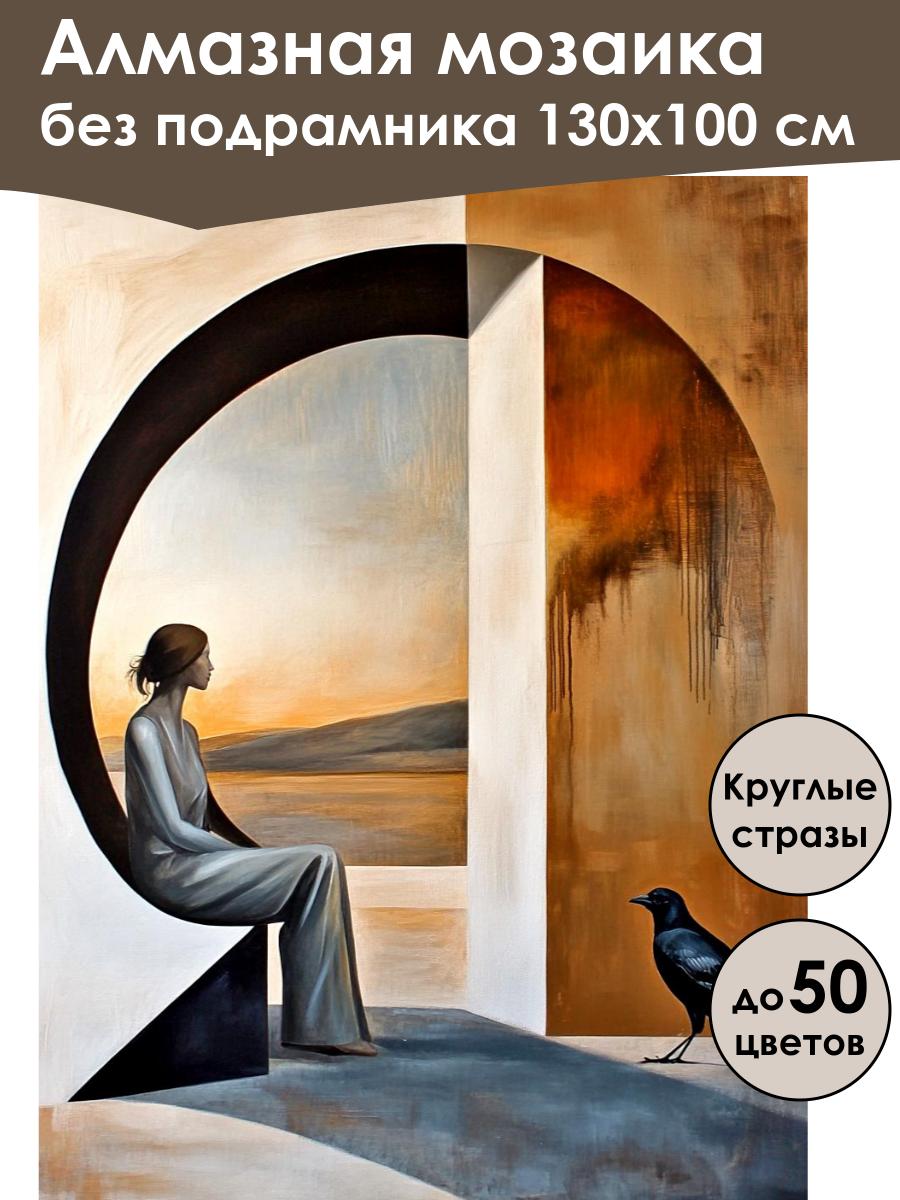 Алмазная мозаика
без подрамника 130х100 см

Круглые стразы

до 50 цветов