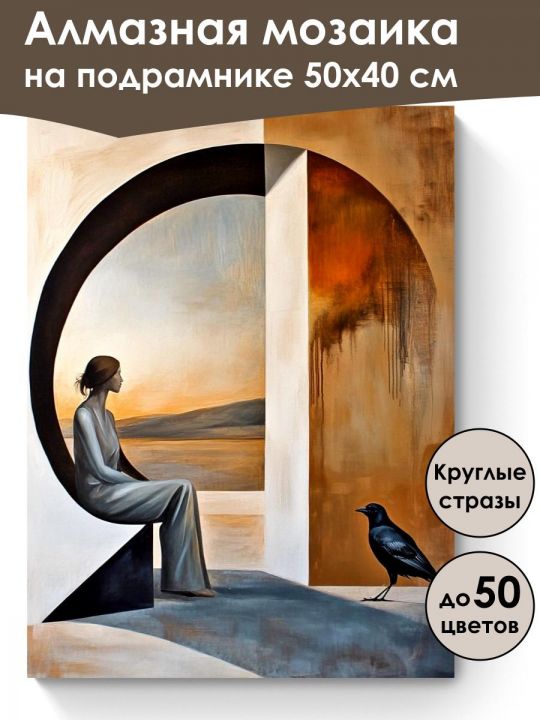 Алмазная мозаика на подрамнике 50х40 см

Круглые стразы

до 50 цветов