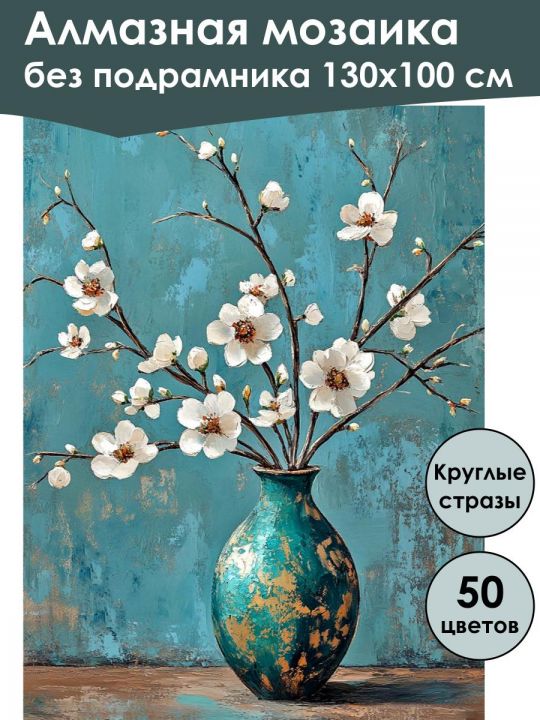 Алмазная мозаика
без подрамника 130x100 см

Круглые стразы

50 цветов