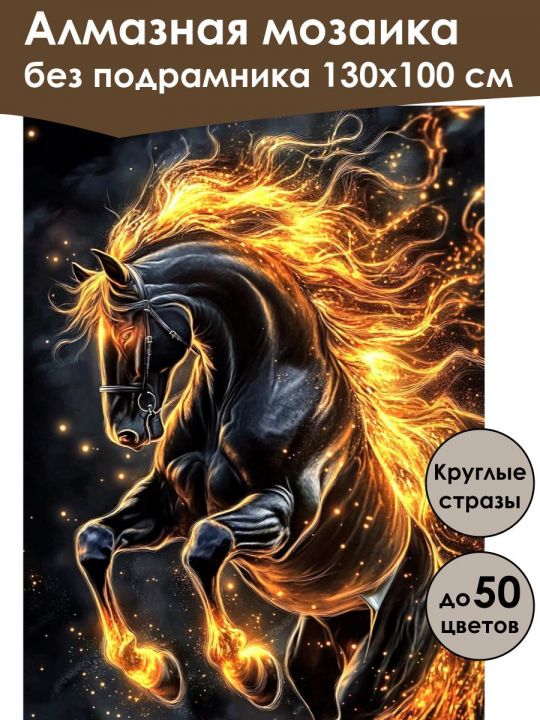 Алмазная мозаика
без подрамника 130х100 см

Круглые стразы

до 50 цветов