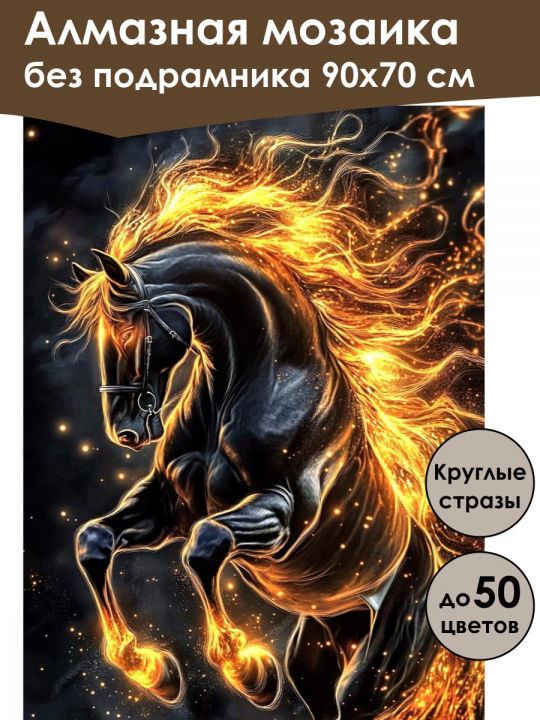 Алмазная мозаика
без подрамника 90х70 см

Круглые стразы

до 50 цветов