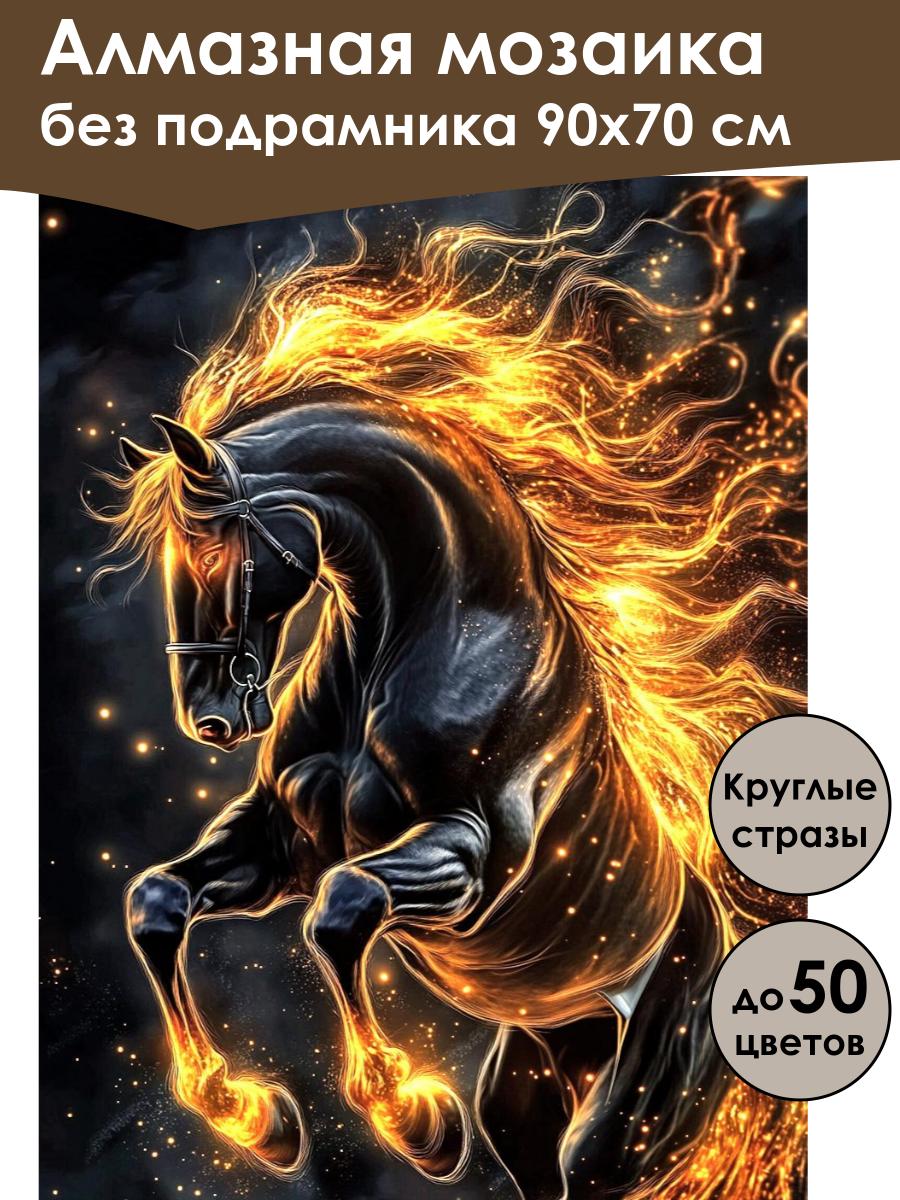 Алмазная мозаика
без подрамника 90х70 см

Круглые стразы

до 50 цветов