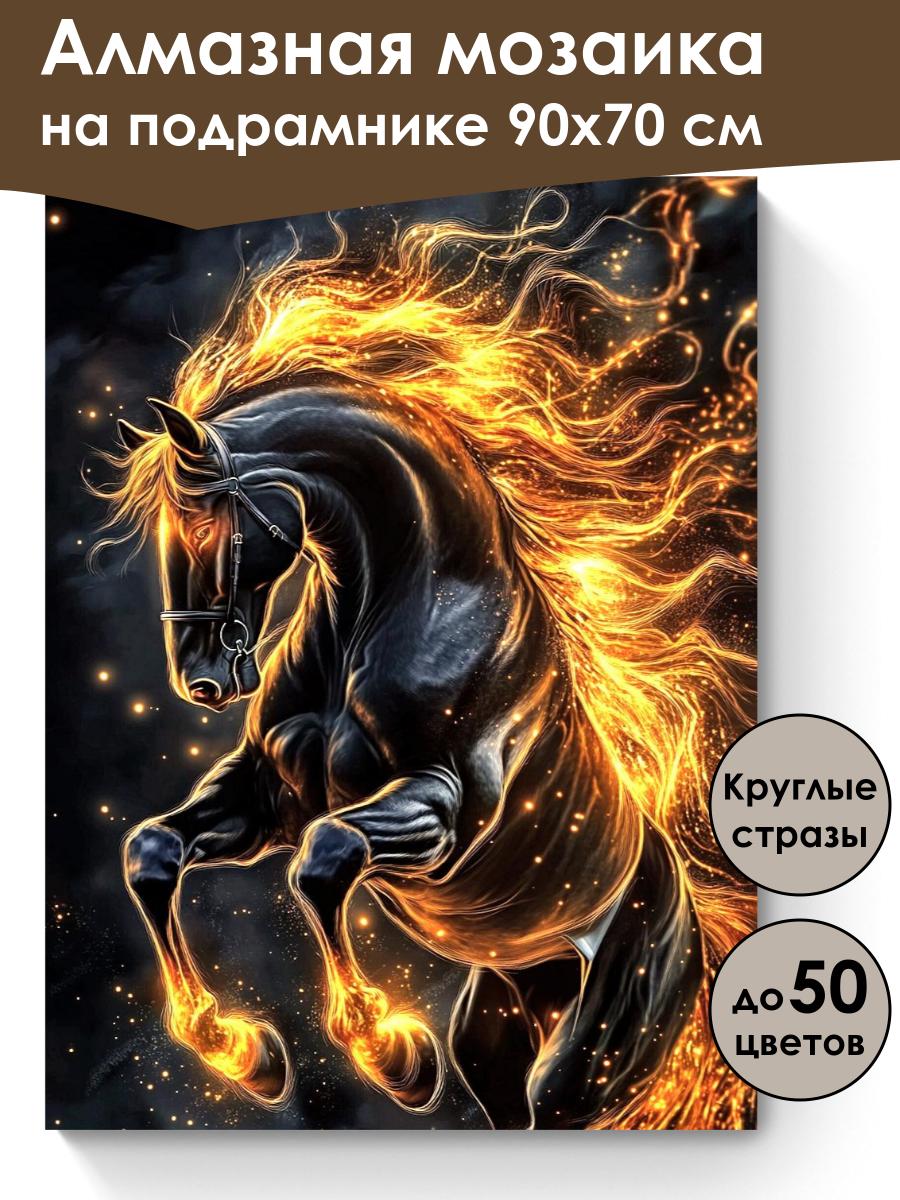 Алмазная мозаика на подрамнике 90х70 см

Круглые стразы

до 50 цветов