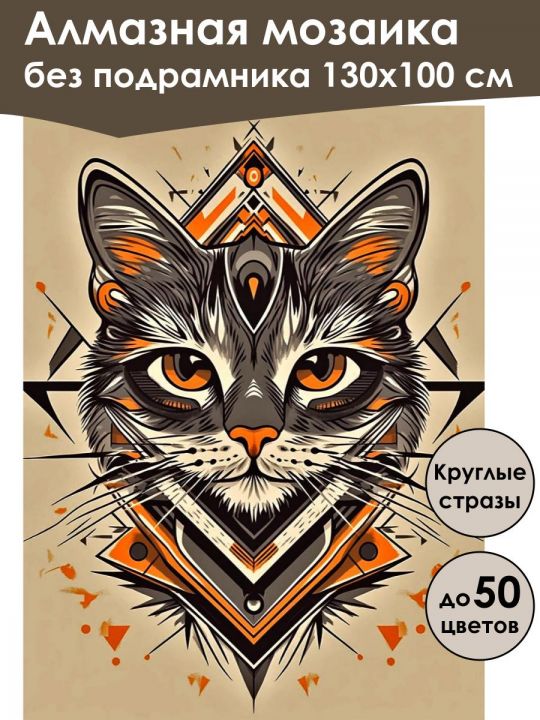 Алмазная мозаика
без подрамника 130х100 см

Круглые стразы

до 50 цветов