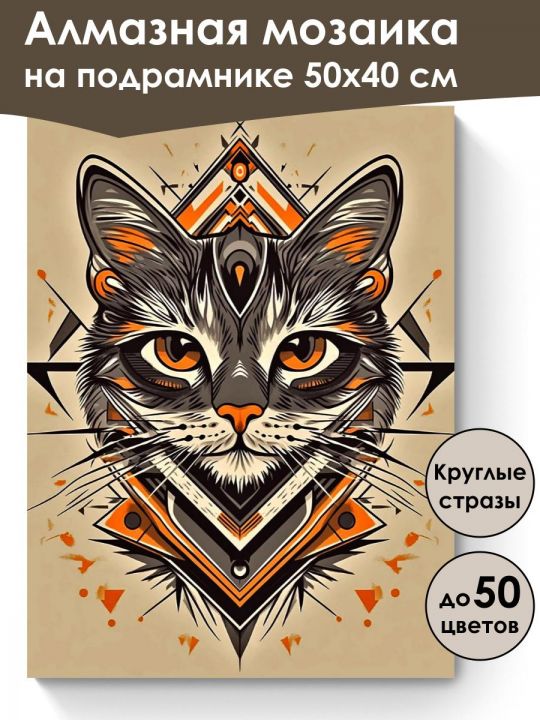 Алмазная мозаика на подрамнике 50х40 см

Круглые стразы

до 50 цветов