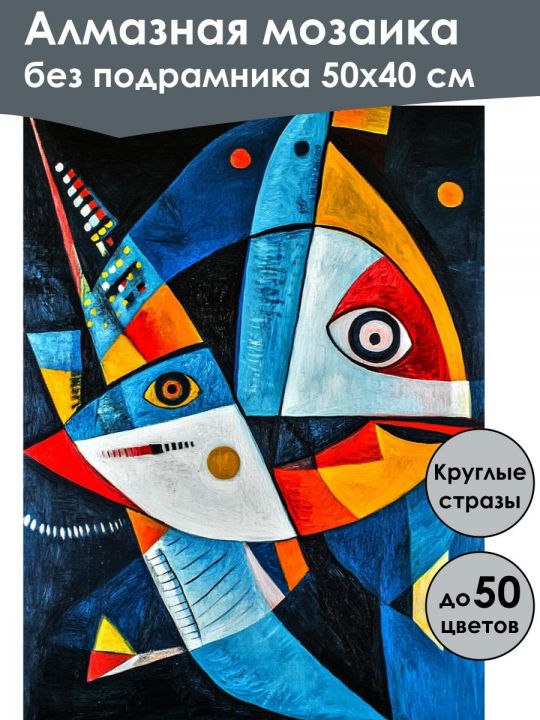 Алмазная мозаика
без подрамника 50х40 см

Круглые стразы

до 50 цветов