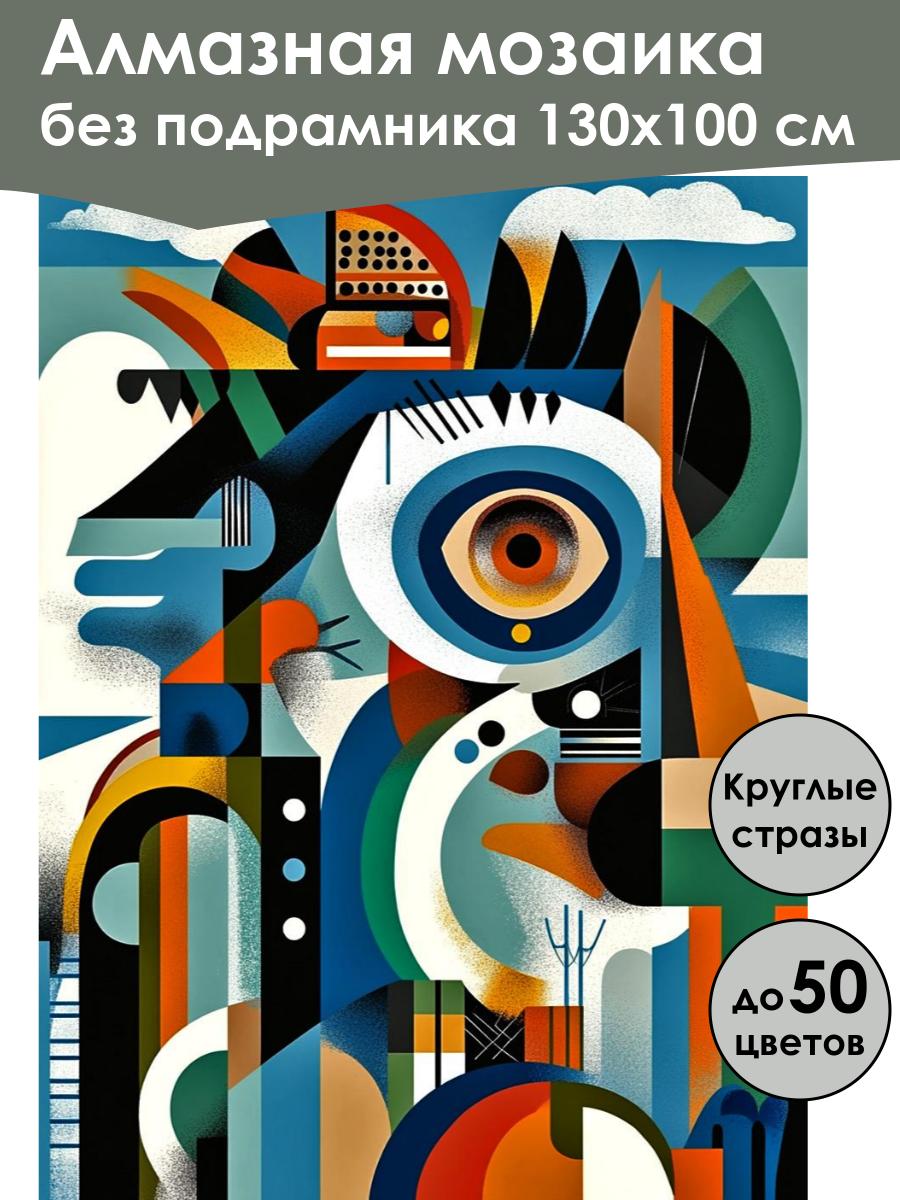 Алмазная мозаика без подрамника 130х100 см

Круглые стразы

до 50 цветов