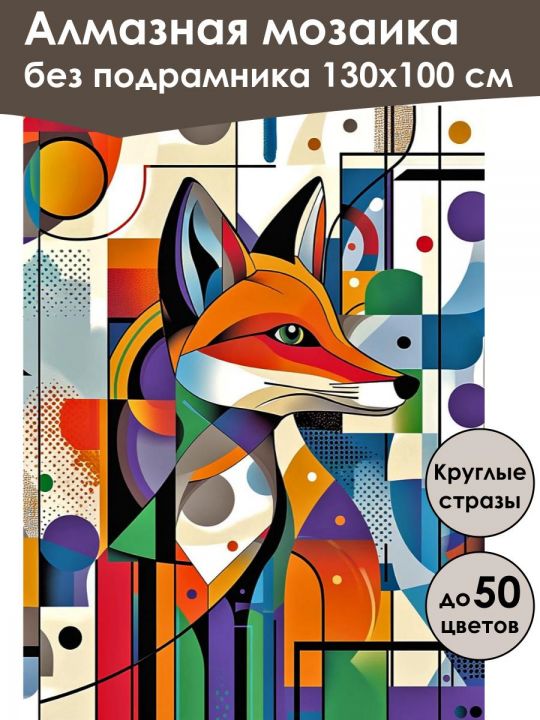 Алмазная мозаика
без подрамника 130х100 см

Круглые стразы

до 50 цветов