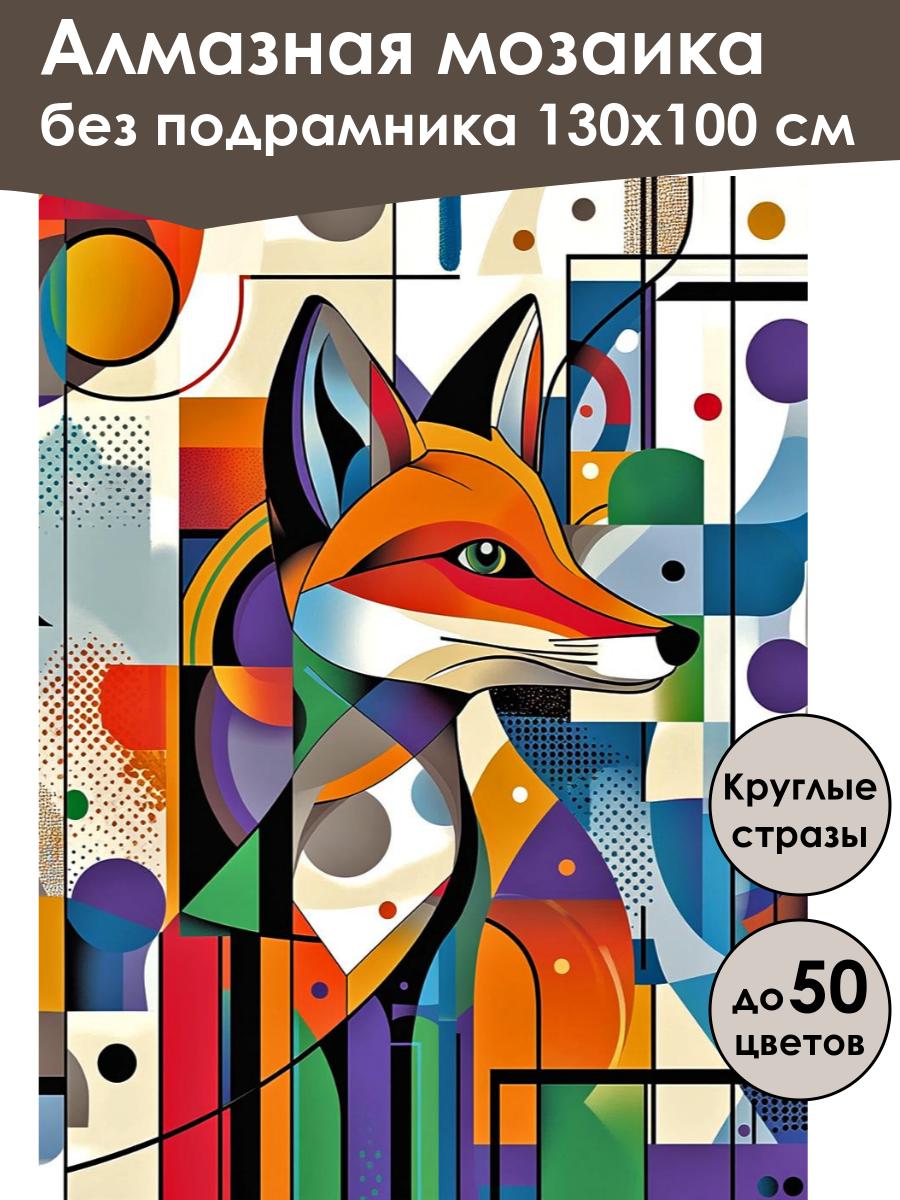 Алмазная мозаика
без подрамника 130х100 см

Круглые стразы

до 50 цветов