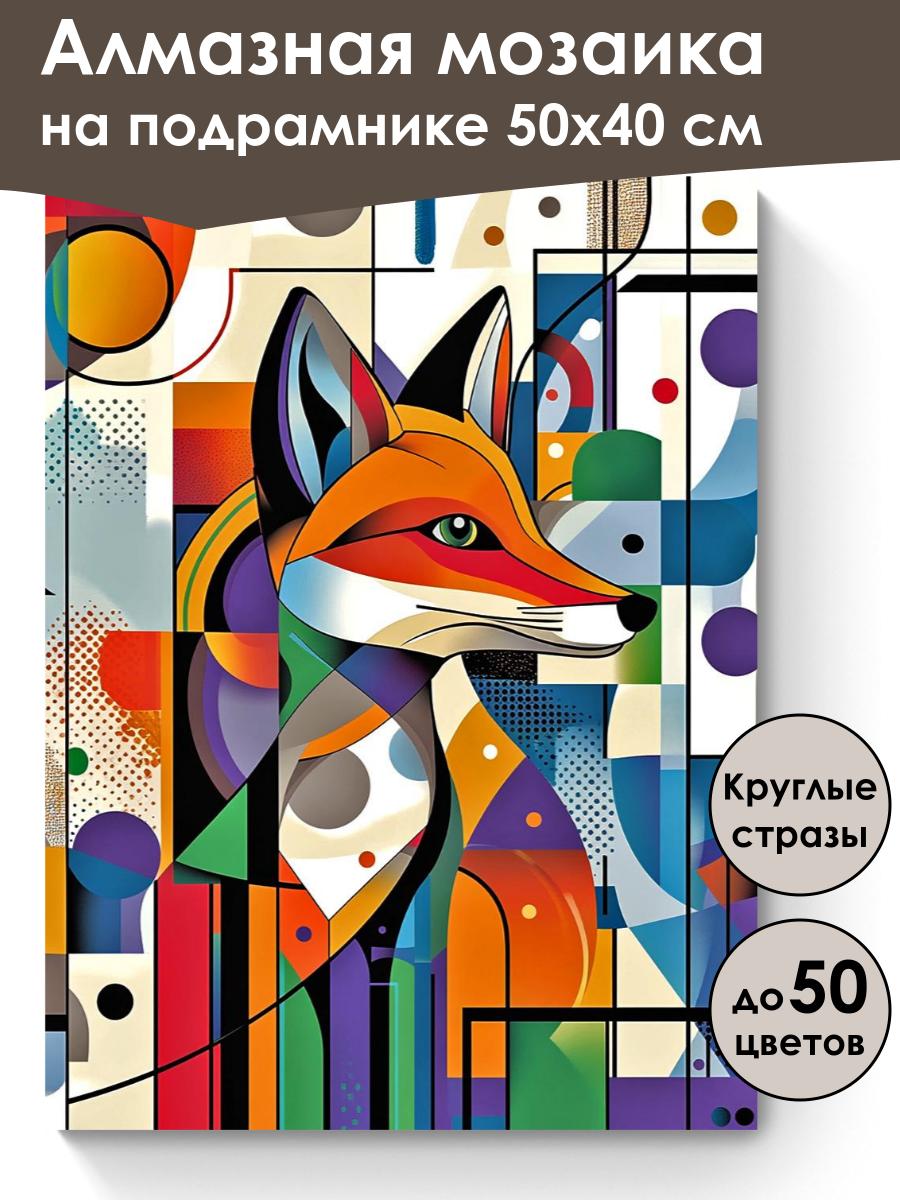 Алмазная мозаика на подрамнике 50х40 см

Круглые стразы

до 50 цветов