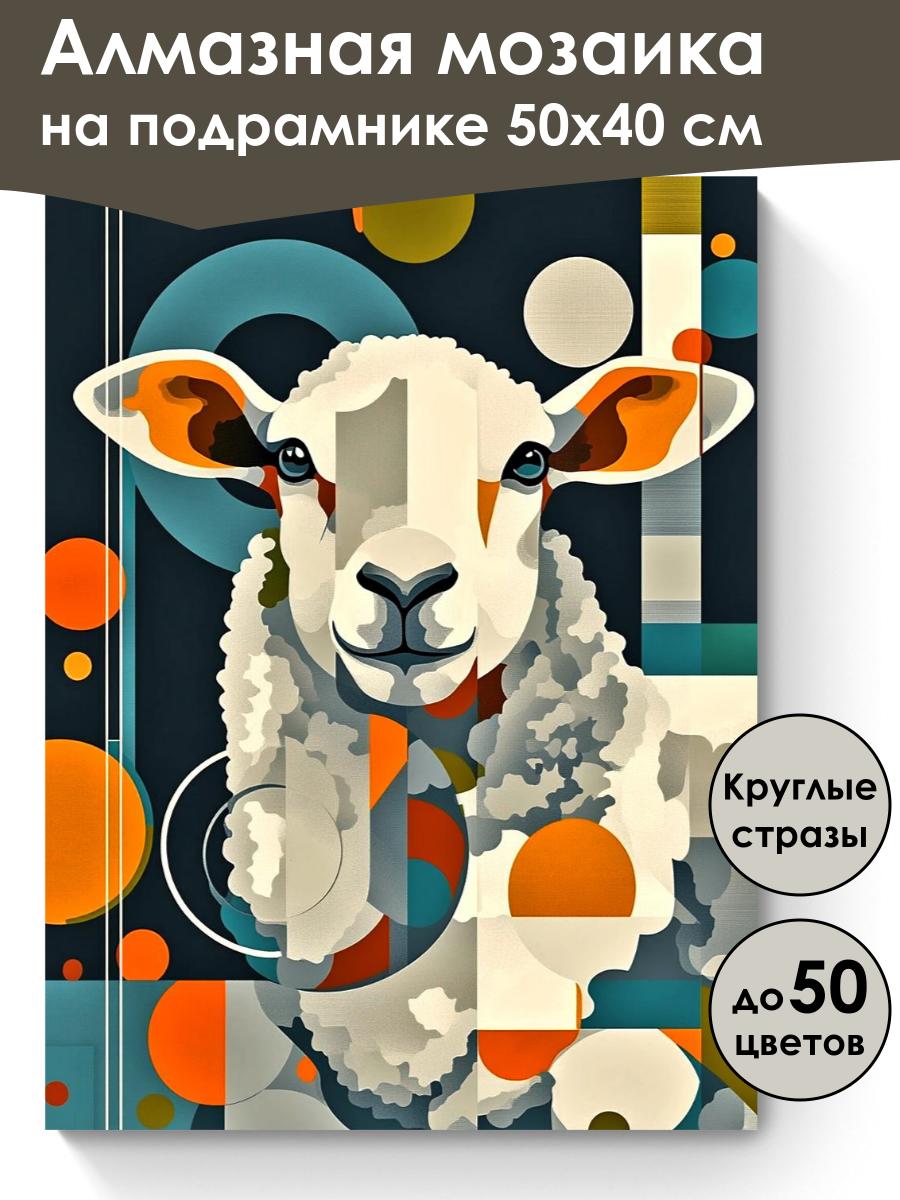 Алмазная мозаика на подрамнике 50х40 см

Круглые стразы

до 50 цветов