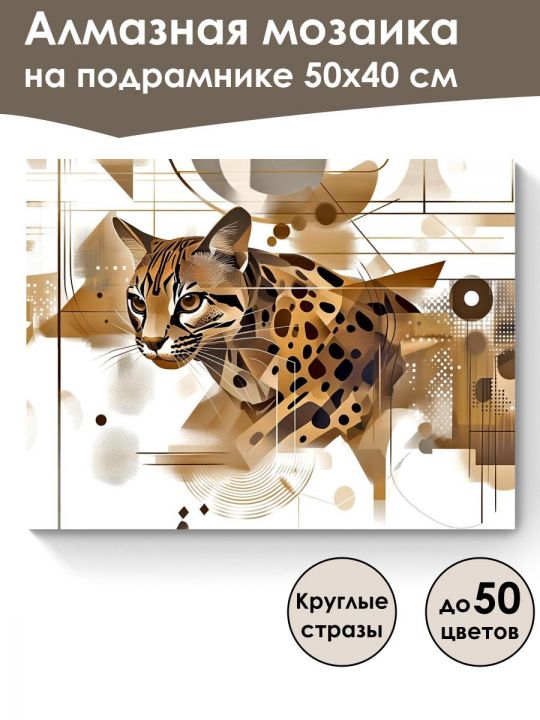 Алмазная мозаика
на подрамнике 50х40 см

Круглые стразы

до 50 цветов