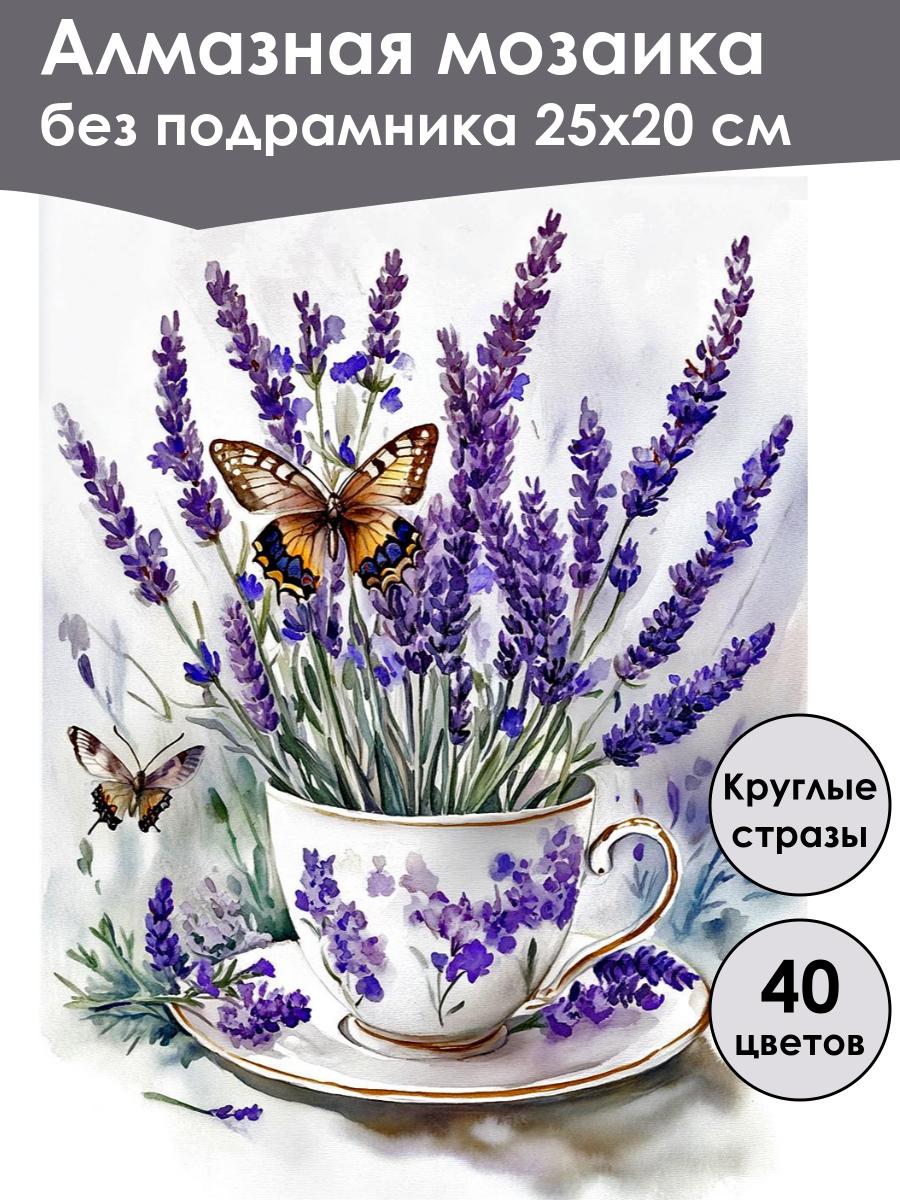 Алмазная мозаика
без подрамника 25х20 см

Круглые
стразы

40
цветов