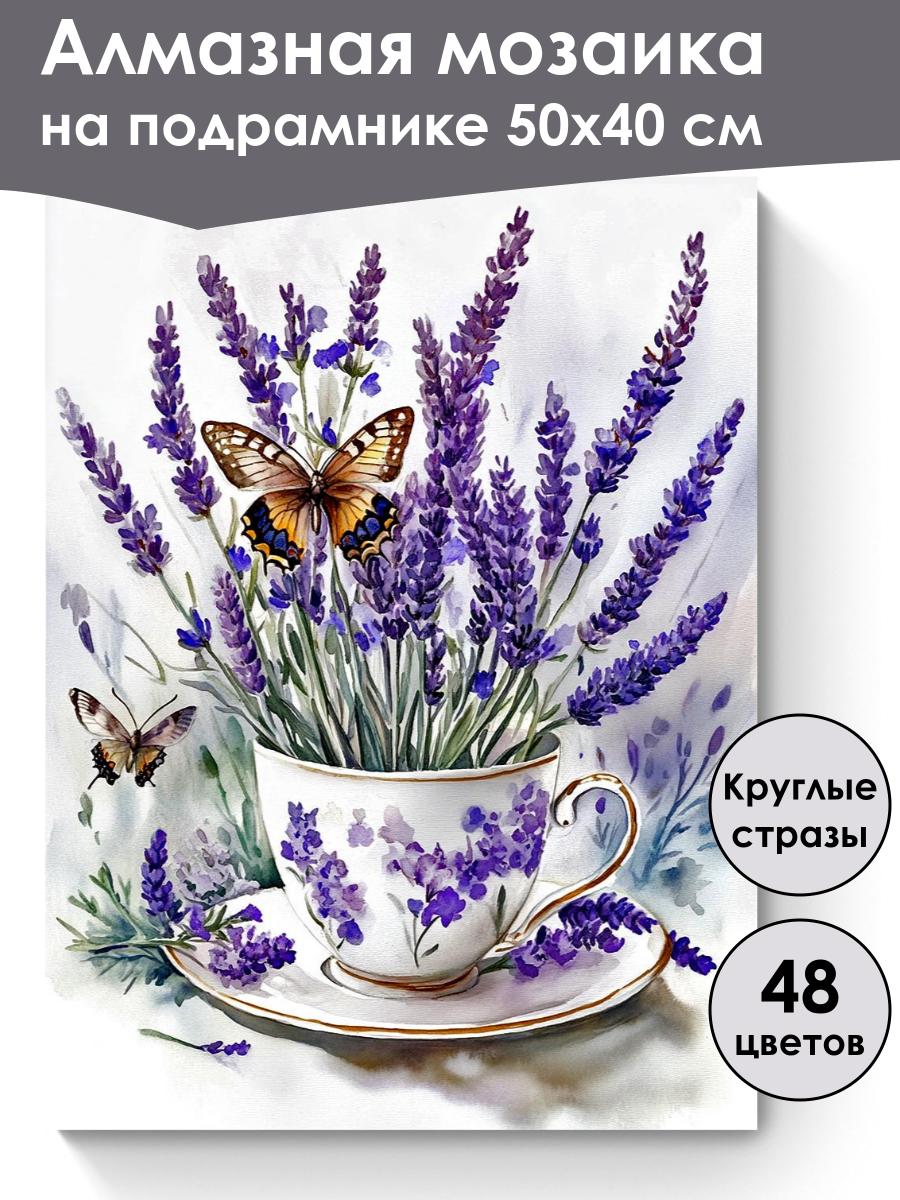 Алмазная мозаика на подрамнике 50х40 см

Круглые стразы

48 цветов