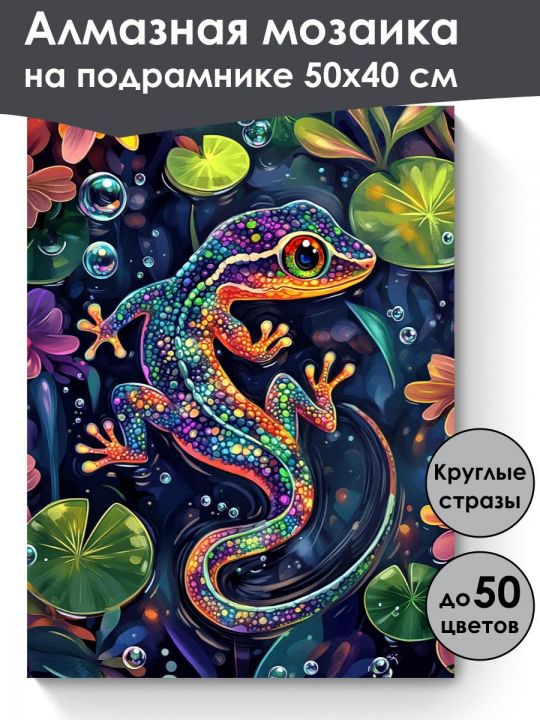 Алмазная мозаика на подрамнике 50х40 см

Круглые стразы

до 50 цветов