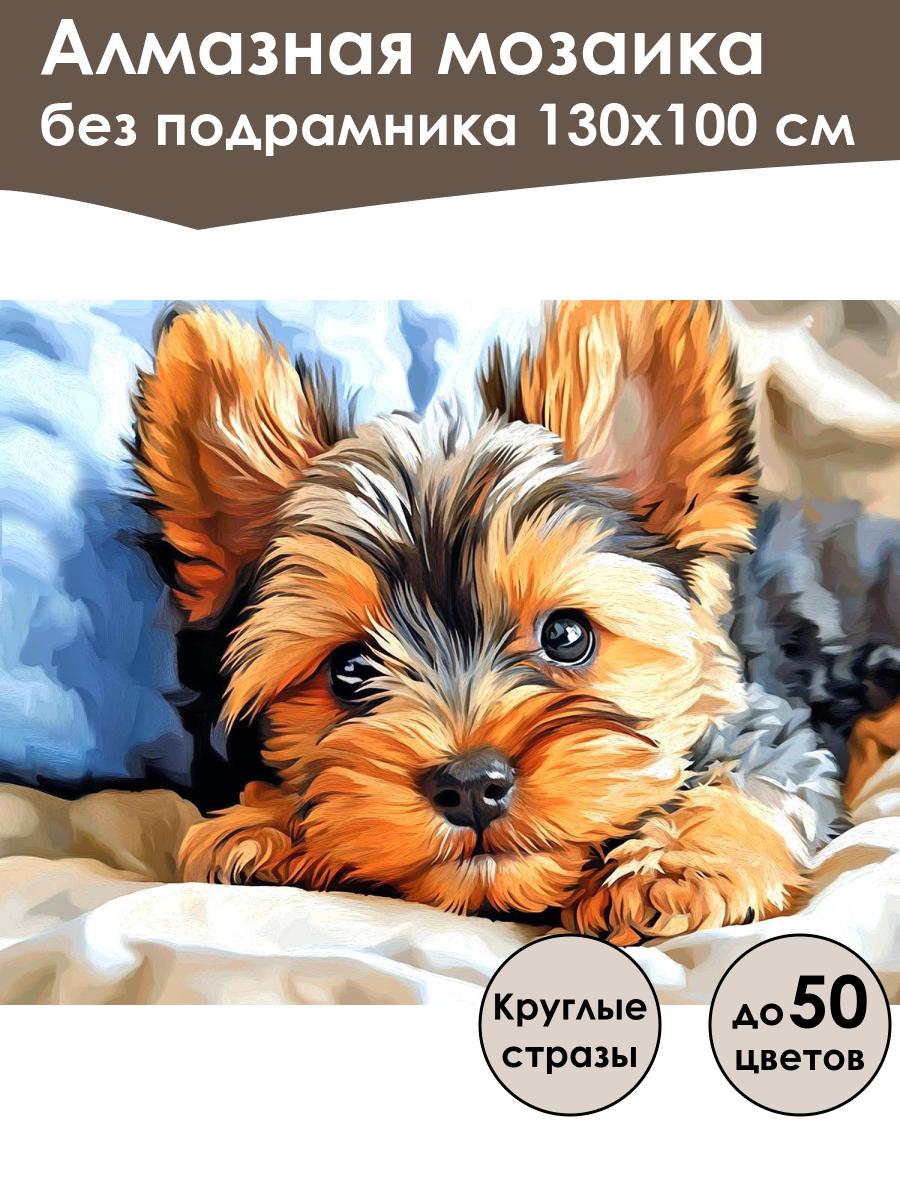 Алмазная мозаика
без подрамника 130х100 см

Круглые стразы

до 50 цветов