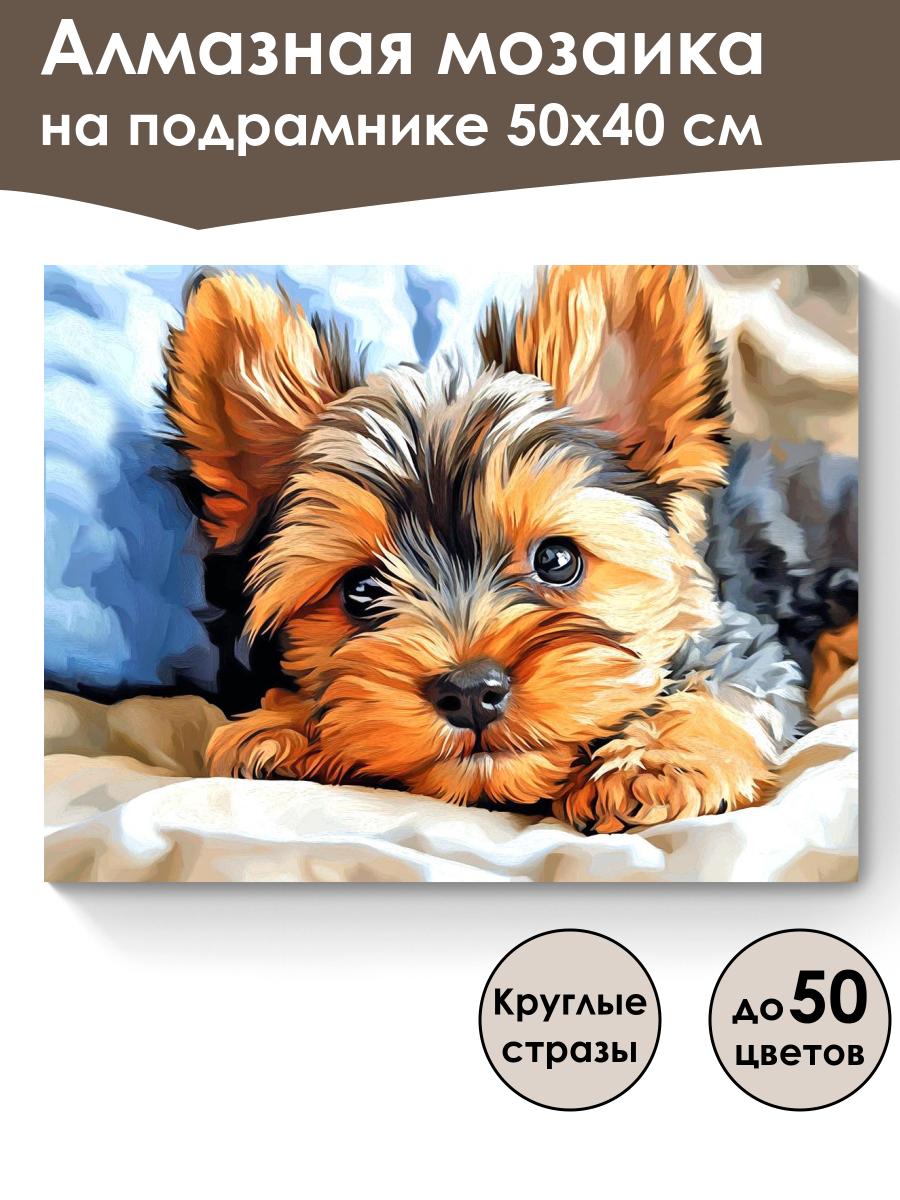 Алмазная мозаика
на подрамнике 50х40 см

Круглые стразы

до 50 цветов