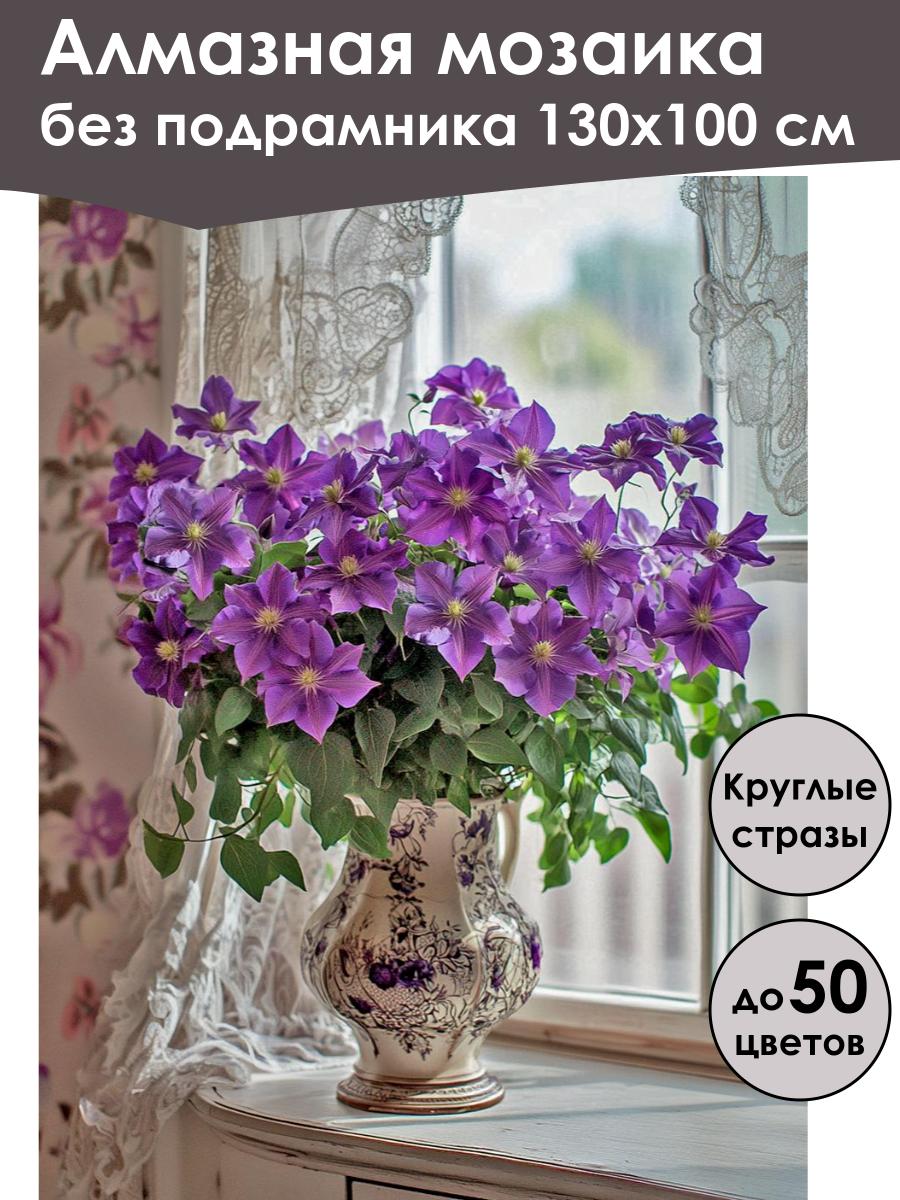 Алмазная мозаика
без подрамника 130х100 см

Круглые стразы

до 50 цветов