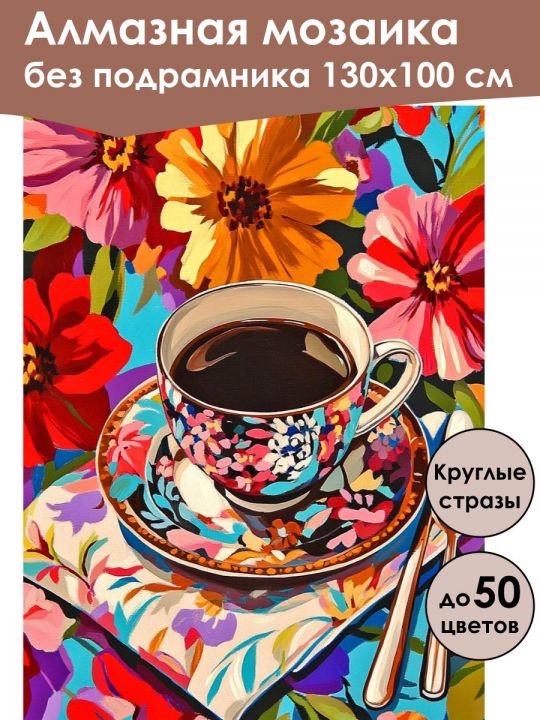 Алмазная мозаика
без подрамника 130х100 см

Круглые стразы

до 50 цветов