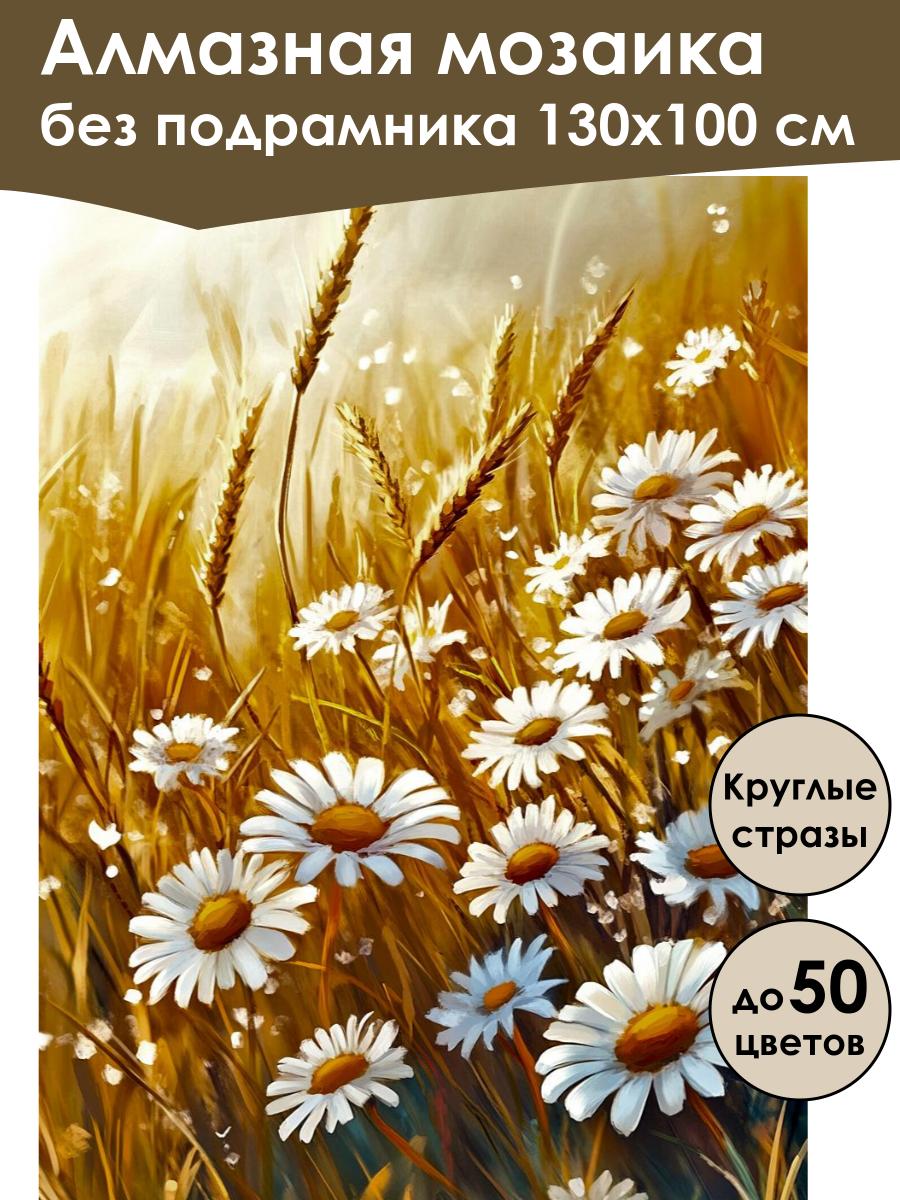 Алмазная мозаика
без подрамника 130х100 см

Круглые стразы

до 50 цветов