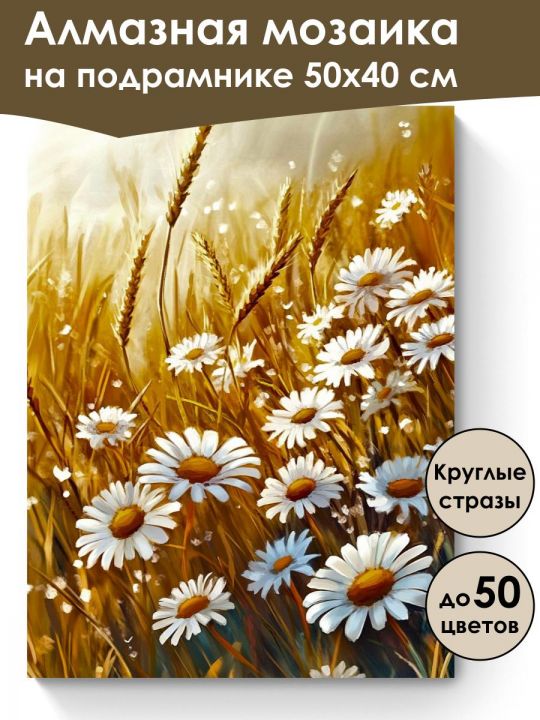 Алмазная мозаика
на подрамнике 50х40 см

Круглые стразы

до 50 цветов