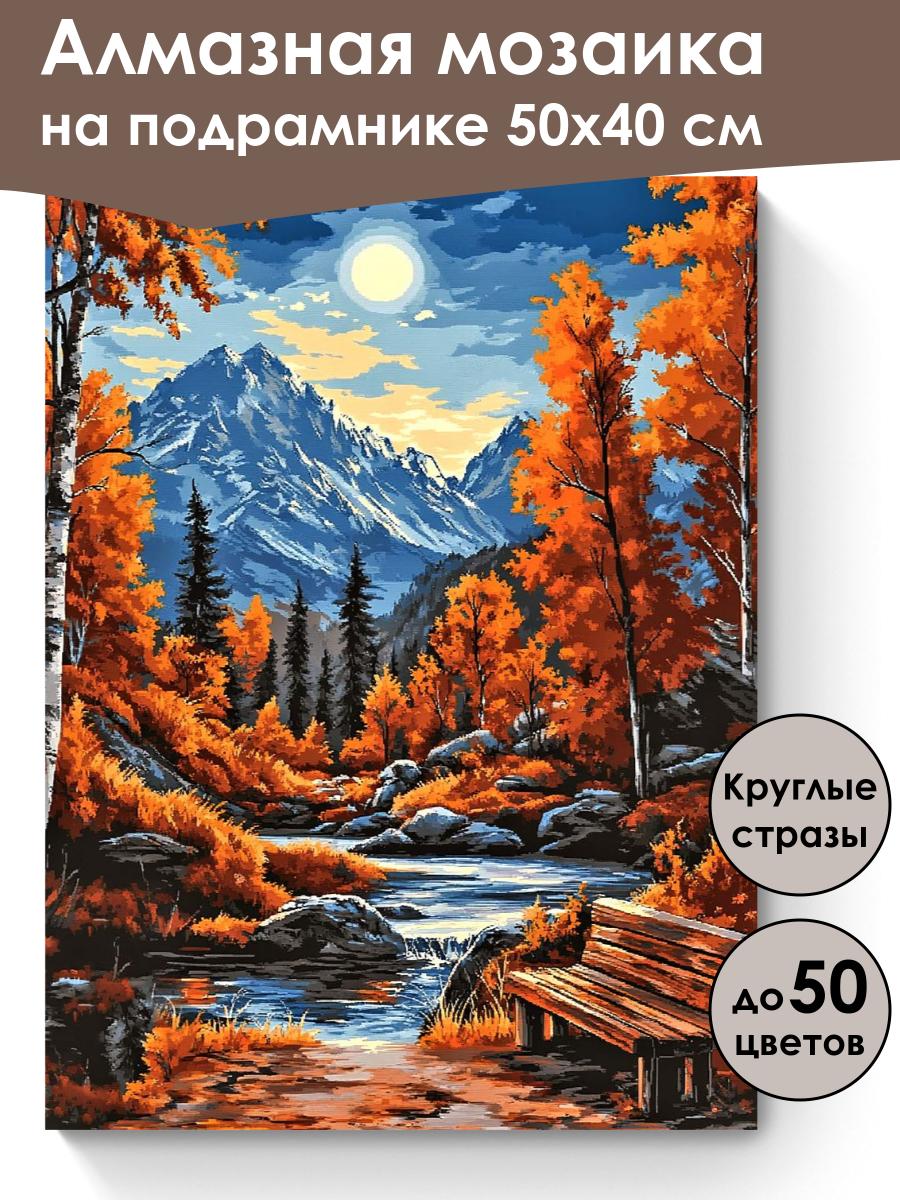 Алмазная мозаика
на подрамнике 50х40 см

Круглые стразы

до 50 цветов