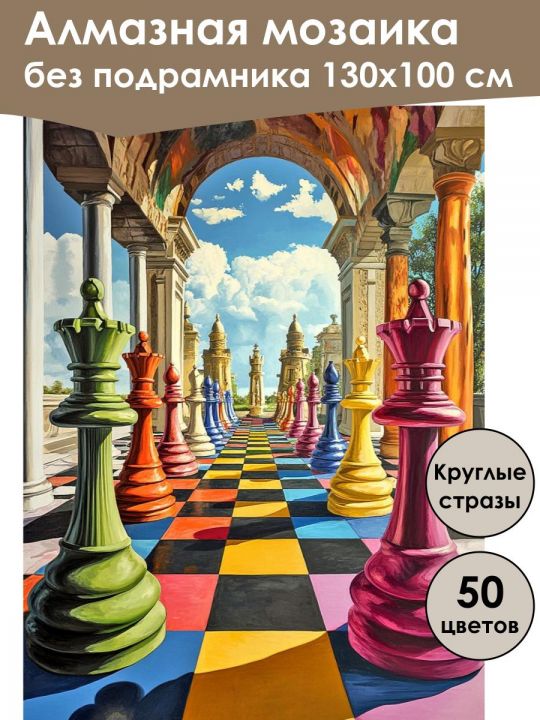 Алмазная мозаика без подрамника 130х100 см

Круглые стразы

50 цветов