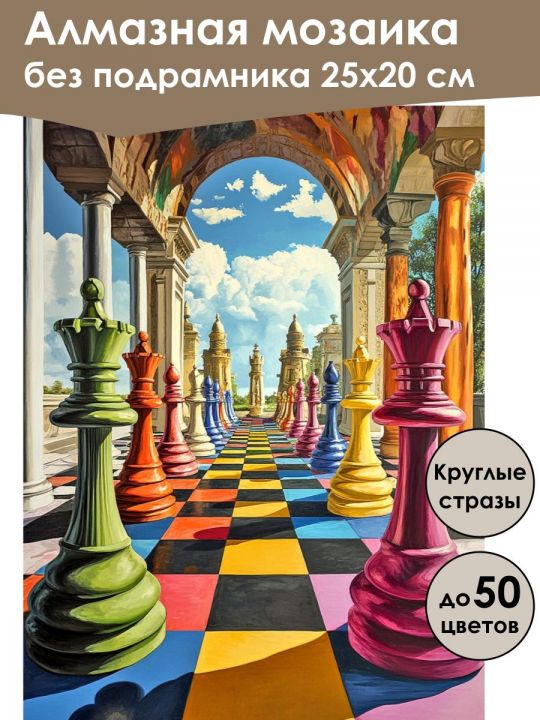 Алмазная мозаика
без подрамника 25х20 см

Круглые стразы

до 50 цветов