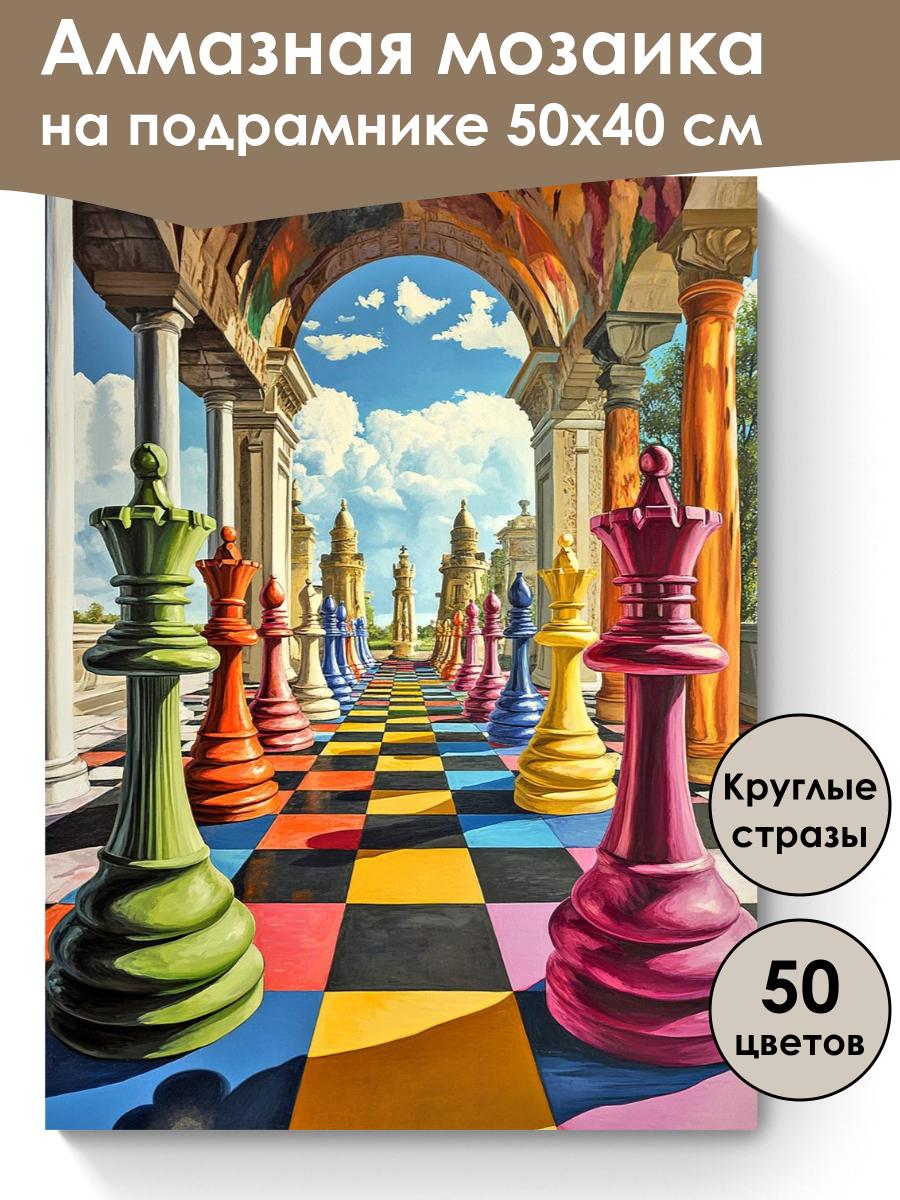 Алмазная мозаика на подрамнике 50х40 см

Круглые стразы

50 цветов