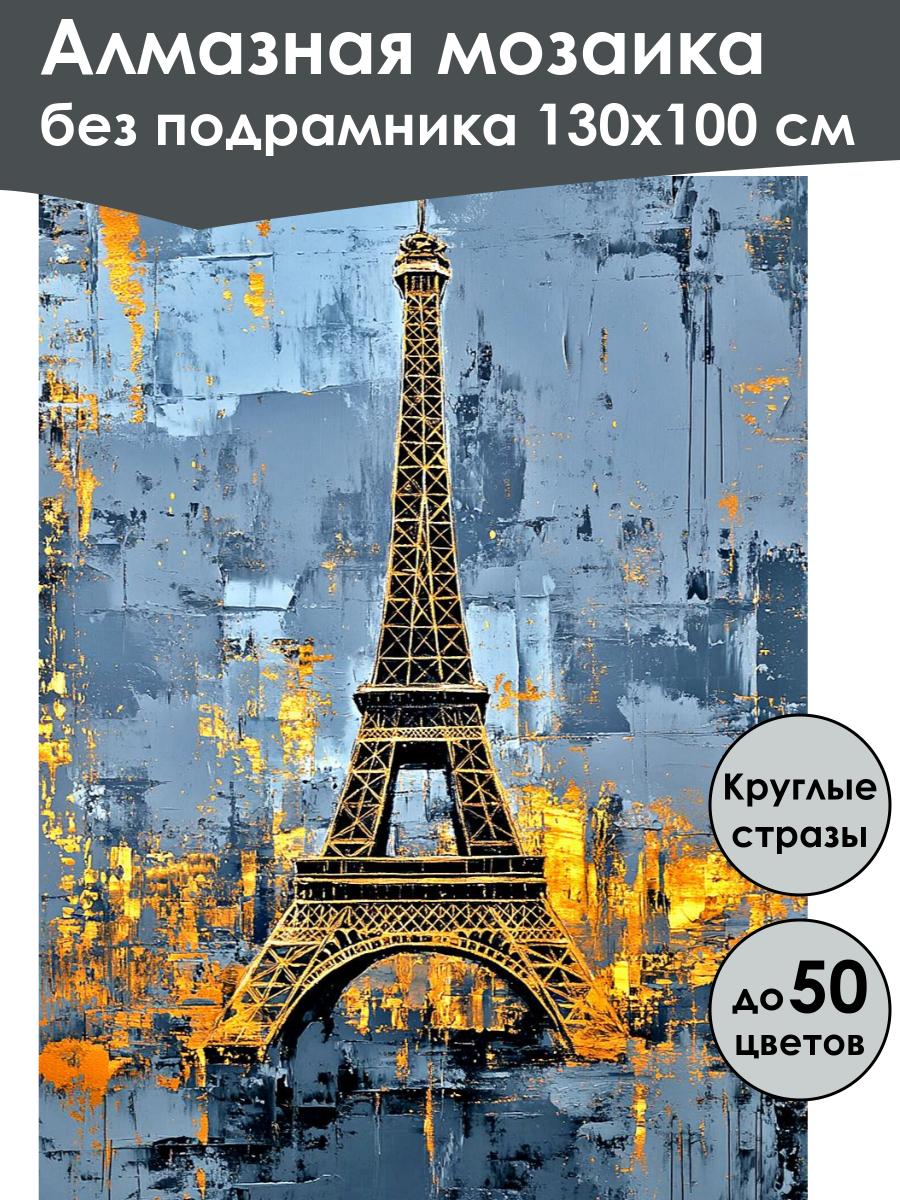 Алмазная мозаика
без подрамника 130х100 см

Круглые стразы

до 50 цветов