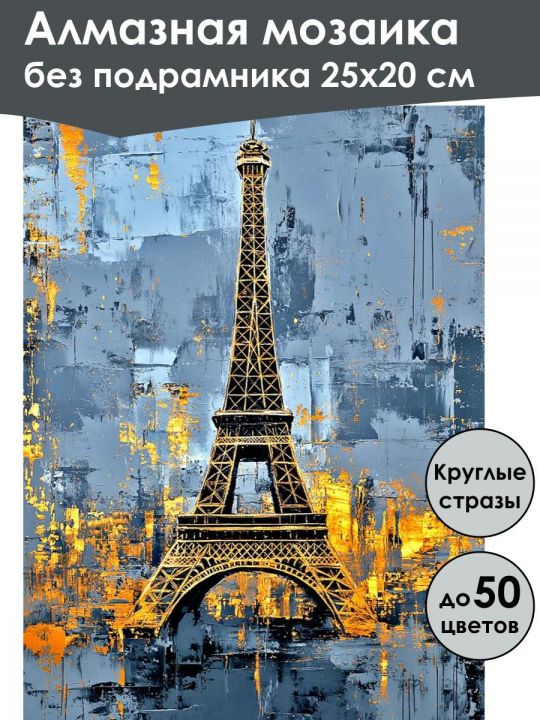 Алмазная мозаика
без подрамника 25х20 см

Круглые стразы

до 50 цветов